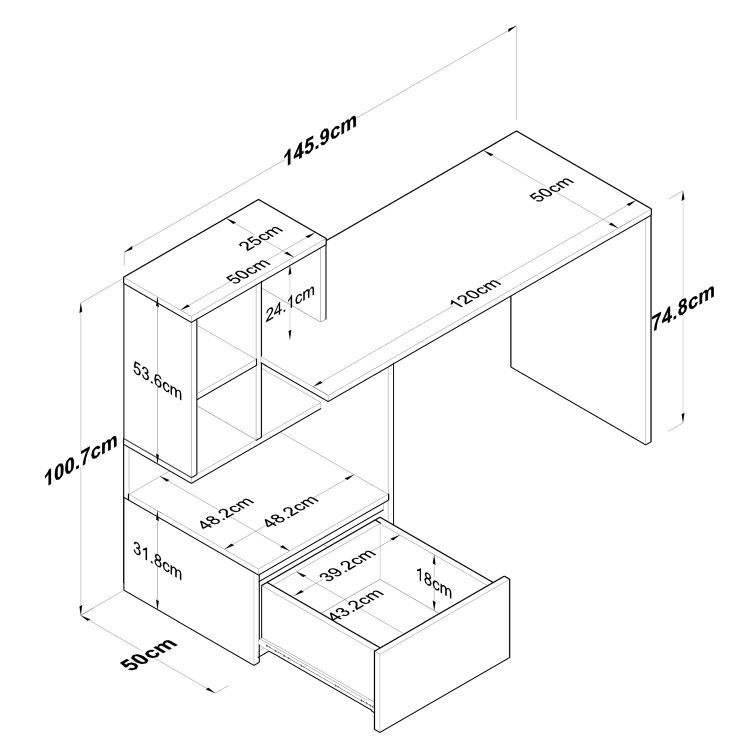 145.9cm

50cm

25cm

50cm

24.1cm

120cm

74.8cm

53.6cm

100.7cm

48.2cm

48.2cm

31.8cm

39.2cm

18cm

43.2cm

50cm