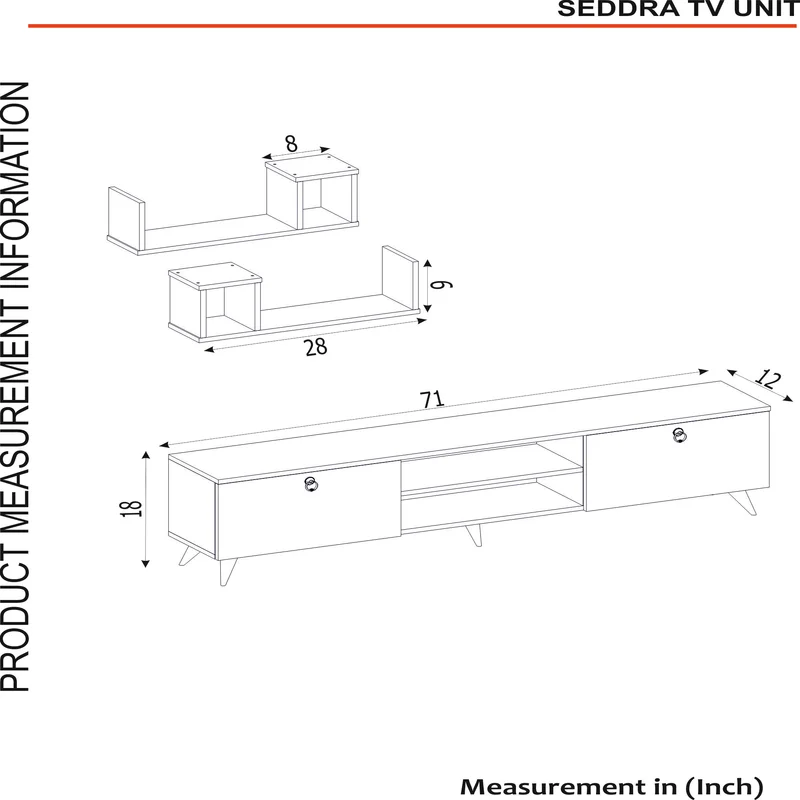 SEDDRA TV UNIT

PRODUCT MEASUREMENT INFORMATION

8

9

28

71

12

18

Measurement in (Inch)