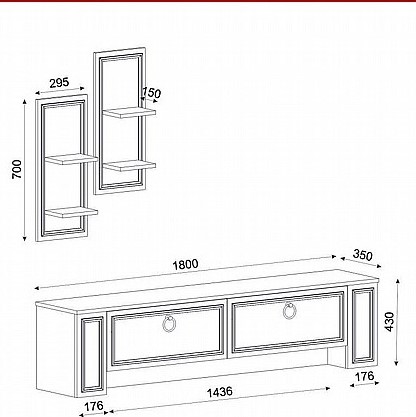 295
150
700
1800
350
430
176
1436
176