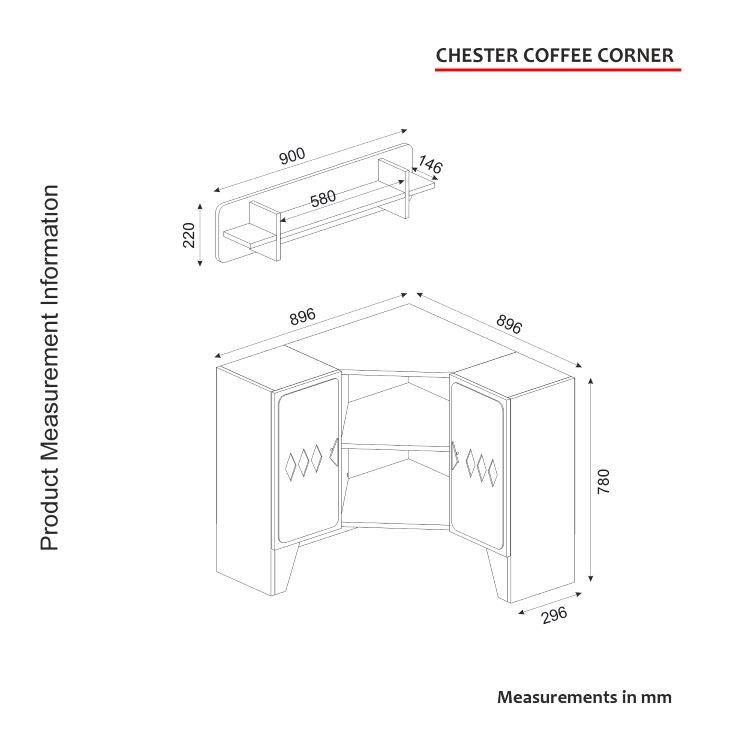 CHESTER COFFEE CORNER

Product Measurement Information

900

146

580

220

896

896

780

296

Measurements in mm