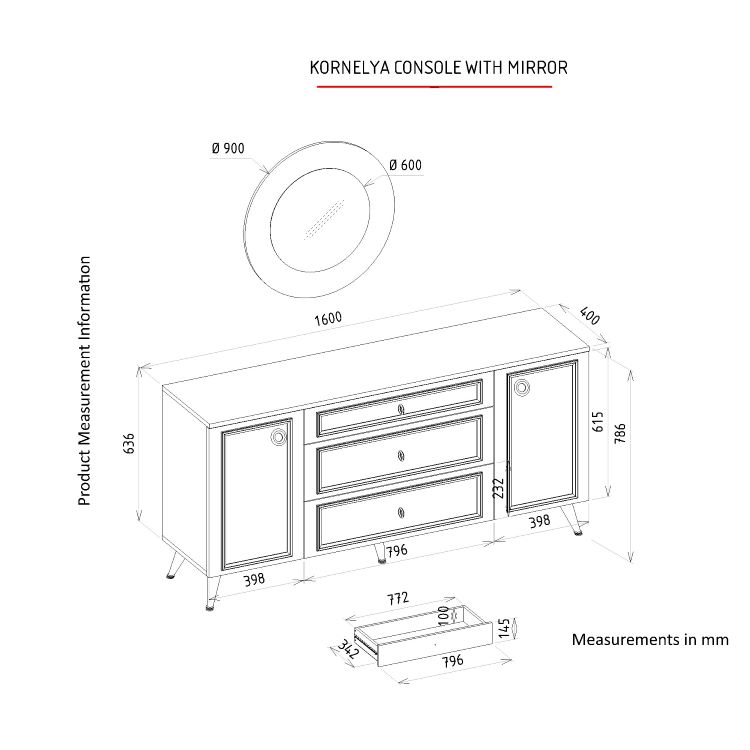 KORNELYA CONSOLE WITH MIRROR

Ø 900

Ø 600

Product Measurement Information

1600

400

636

615

786

232

398

796

398

772

100

145

342

796

Measurements in mm