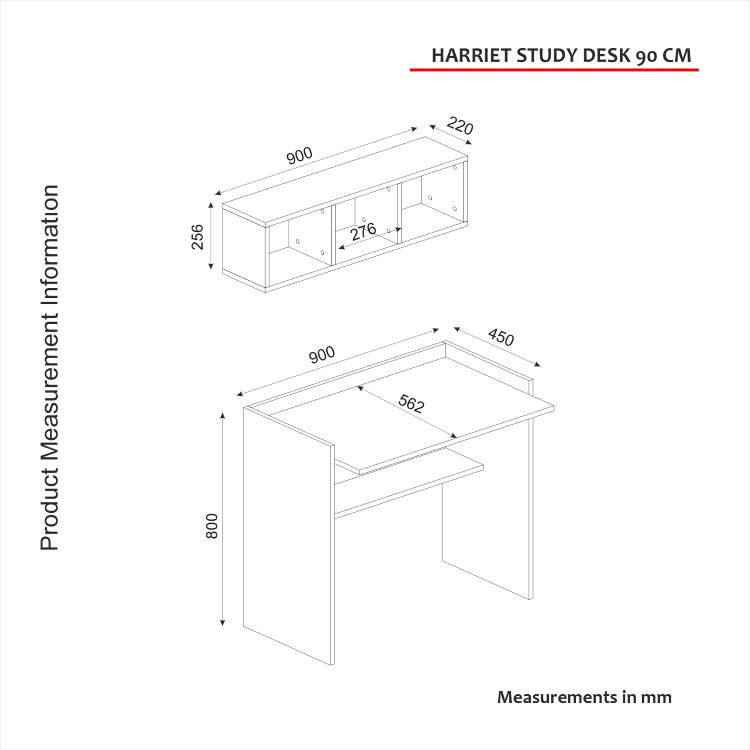 HARRIET STUDY DESK 90 CM

Product Measurement Information

900

220

256

276

900

450

562

800

Measurements in mm