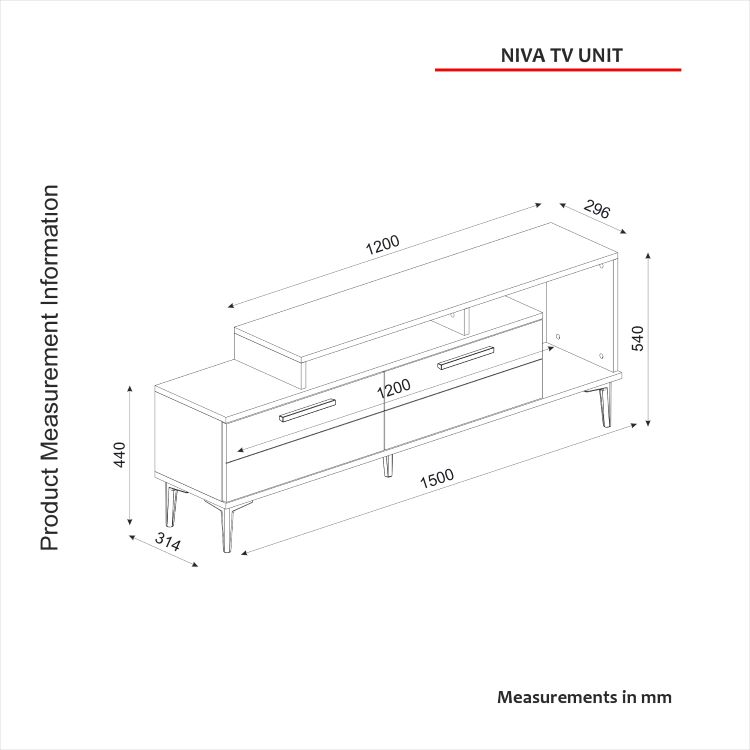 NIVA TV UNIT

Product Measurement Information

1200

296

540

1200

440

1500

314

Measurements in mm