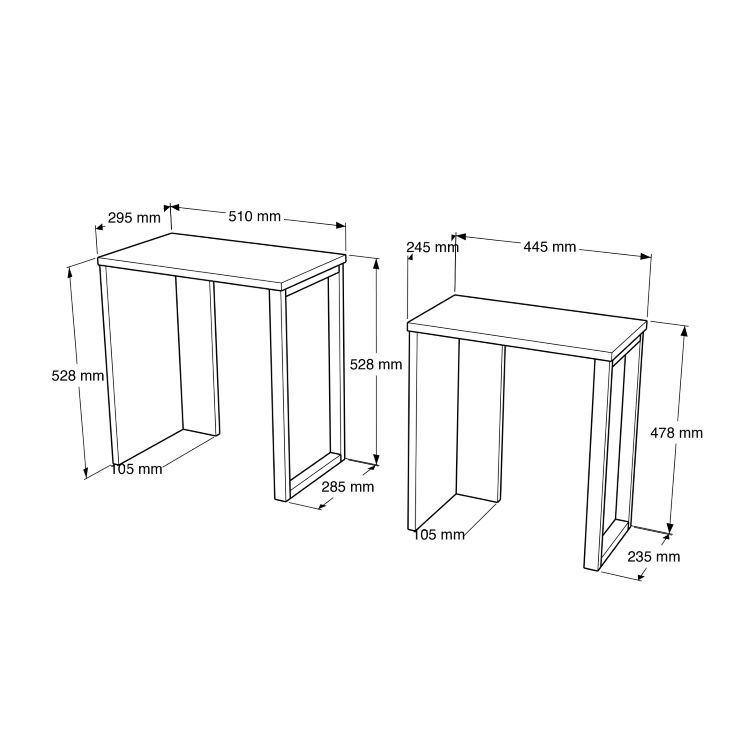 295 mm
510 mm
528 mm
528 mm
105 mm
285 mm
245 mm
445 mm
478 mm
105 mm
235 mm