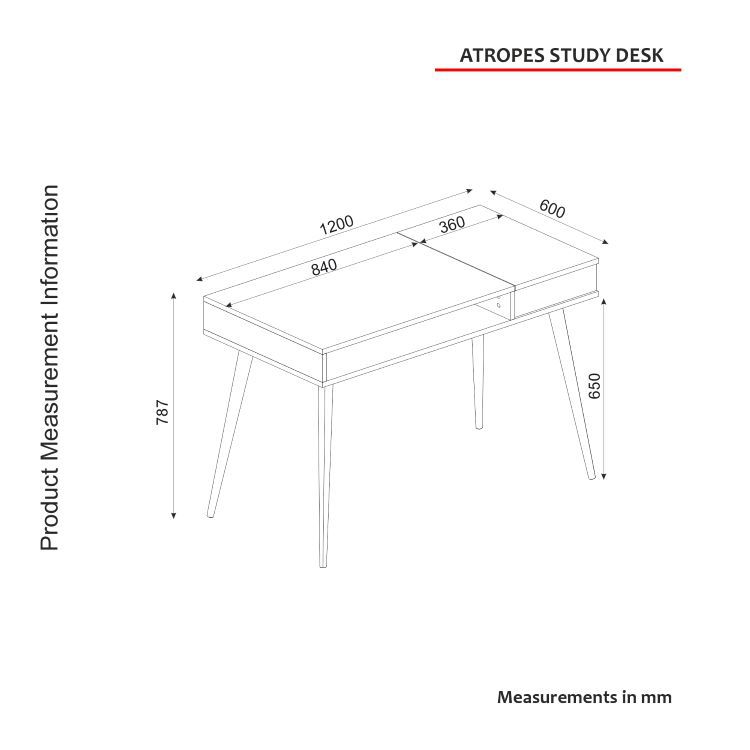 ATROPES STUDY DESK

Product Measurement Information

1200

600

360

840

787

650

Measurements in mm